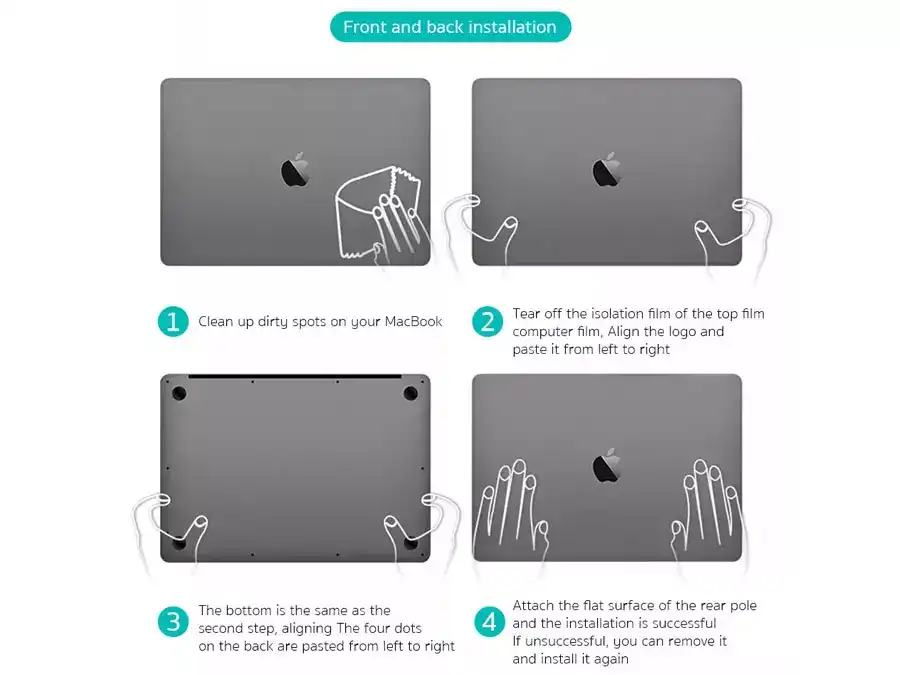 Front and back installation

1 Clean up dirty spots on your MacBook

2 Tear off the isolation film of the top film computer film, Align the logo and paste it from left to right

3 The bottom is the same as the second step, aligning The four dots on the back are pasted from left to right

4 Attach the flat surface of the rear pole and the installation is successful
If unsuccessful, you can remove it and install it again