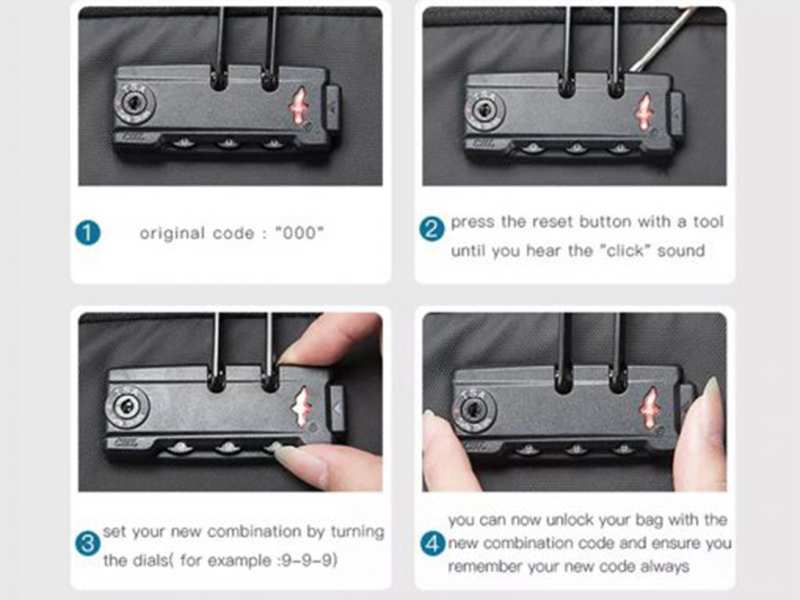 1 original code : "000"

2 press the reset button with a tool until you hear the "click" sound

3 set your new combination by turning the dials( for example :9-9-9)

4 you can now unlock your bag with the new combination code and ensure you remember your new code always